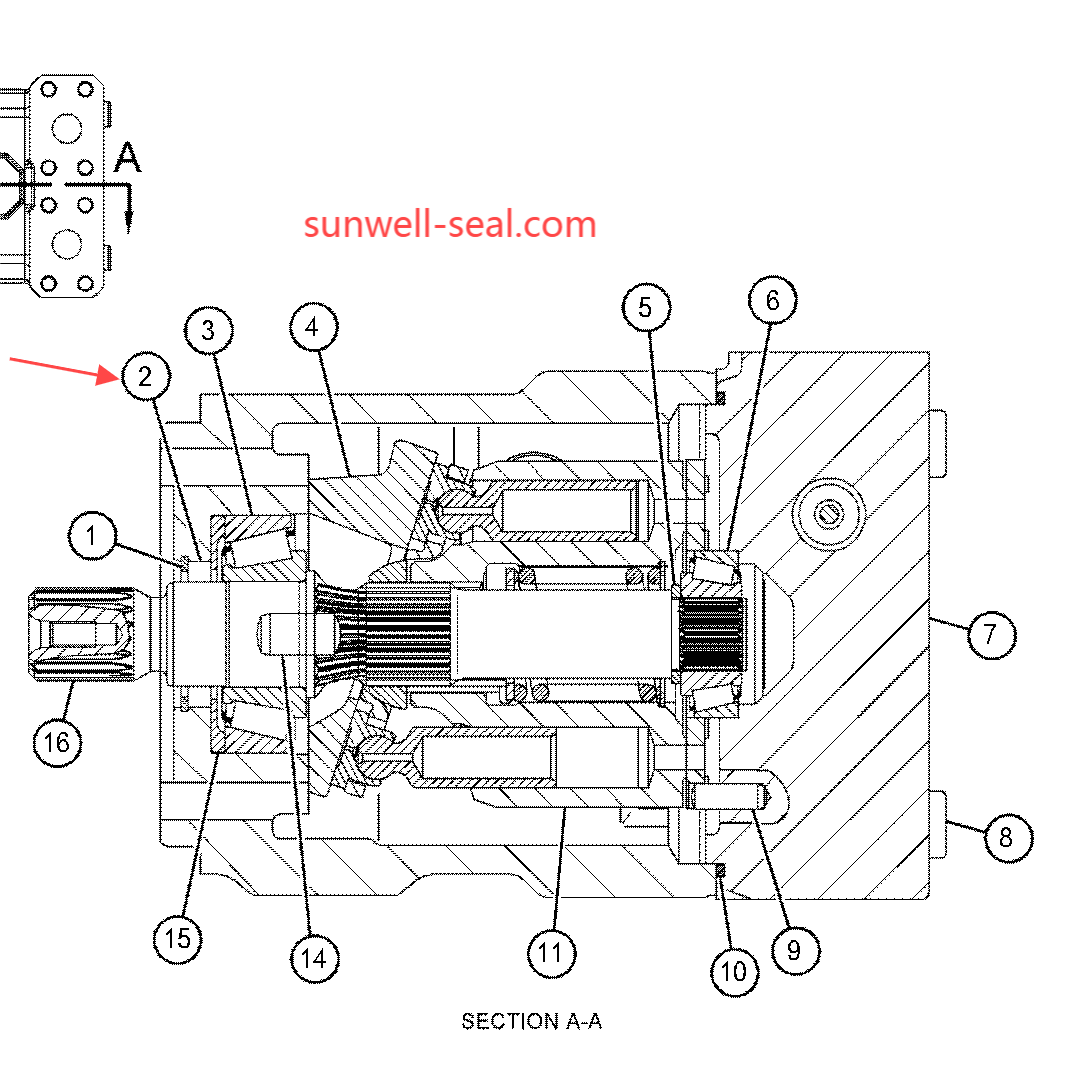 A

sunwell-seal.com

2
3
4
5
6
1
7
16
8
15
14
11
10
9

SECTION A-A